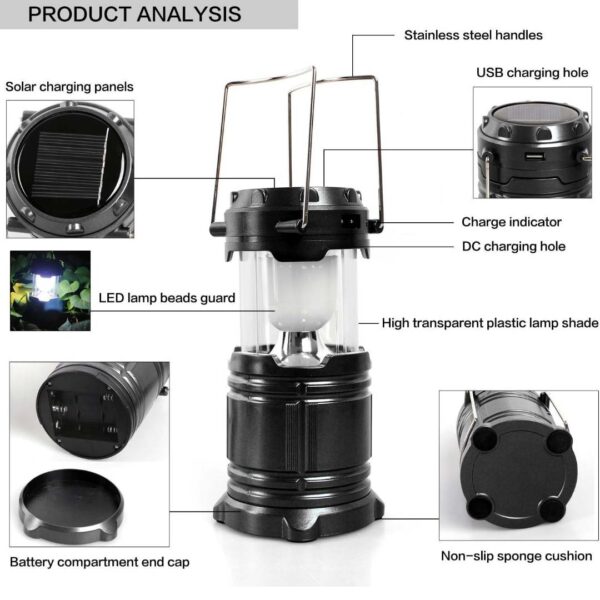 PRODUCT ANALYSIS

Stainless steel handles

Solar charging panels

USB charging hole

Charge indicator

DC charging hole

LED lamp beads guard

High transparent plastic lamp shade

Battery compartment end cap

Non-slip sponge cushion